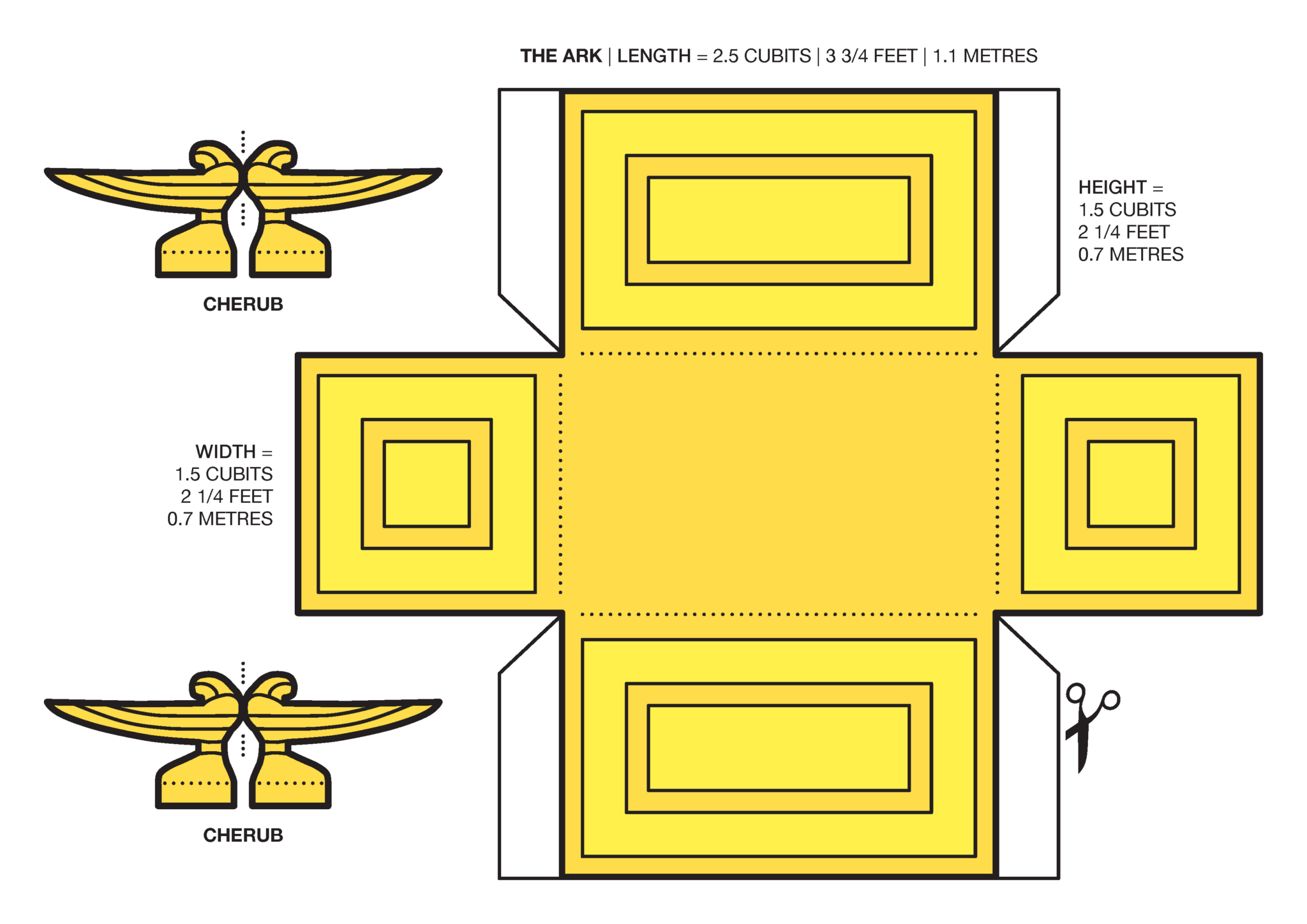 THE ARK | LENGTH = 2.5 CUBITS | 3 3/4 FEET | 1.1 METRES

CHERUB

HEIGHT =
1.5 CUBITS
2 1/4 FEET
0.7 METRES

WIDTH =
1.5 CUBITS
2 1/4 FEET
0.7 METRES

CHERUB